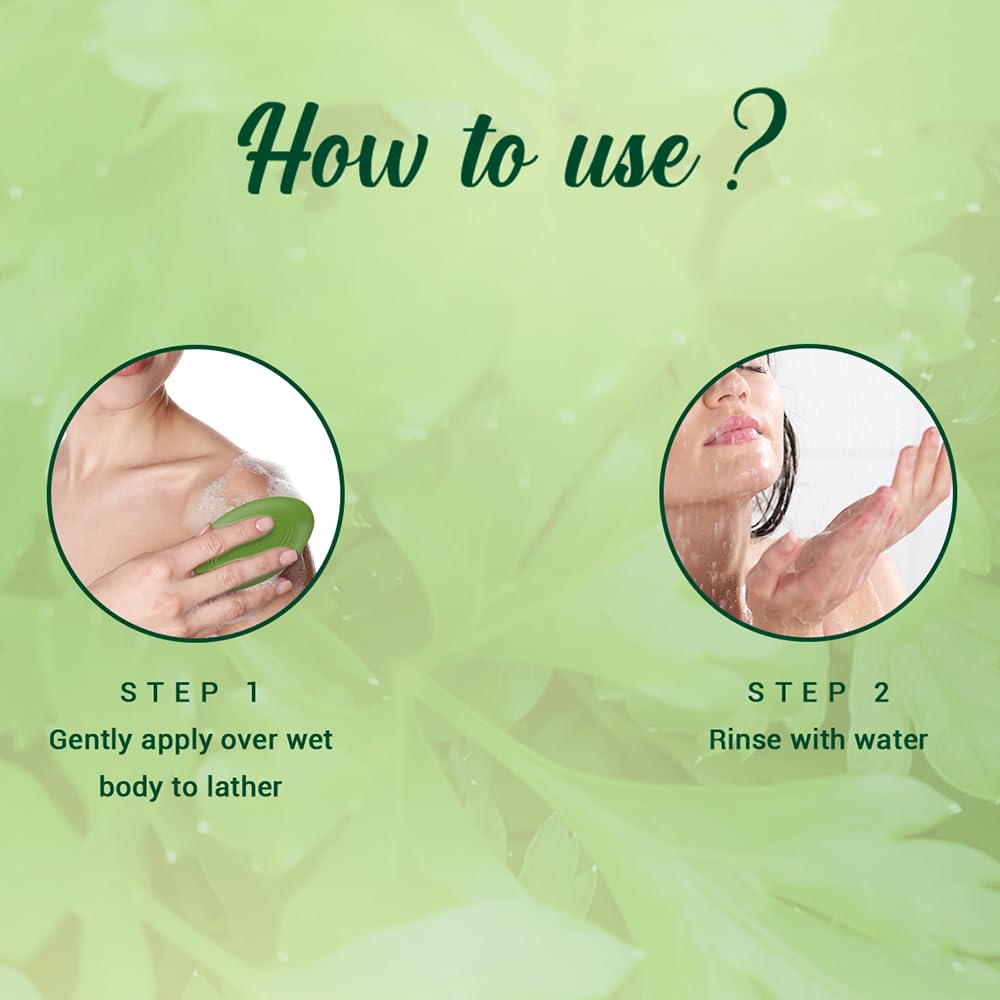 How to use ?

STEP 1
Gently apply over wet body to lather

STEP 2
Rinse with water